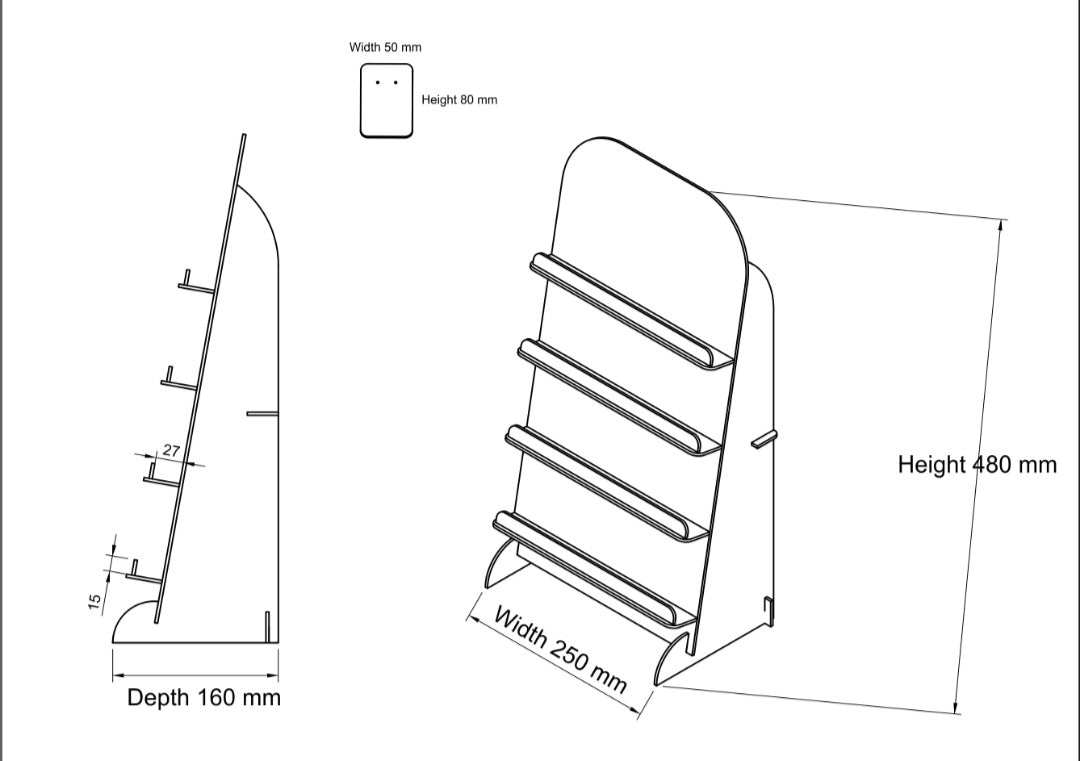 Width 50 mm

Height 80 mm

27

15

Depth 160 mm

Width 250 mm

Height 480 mm